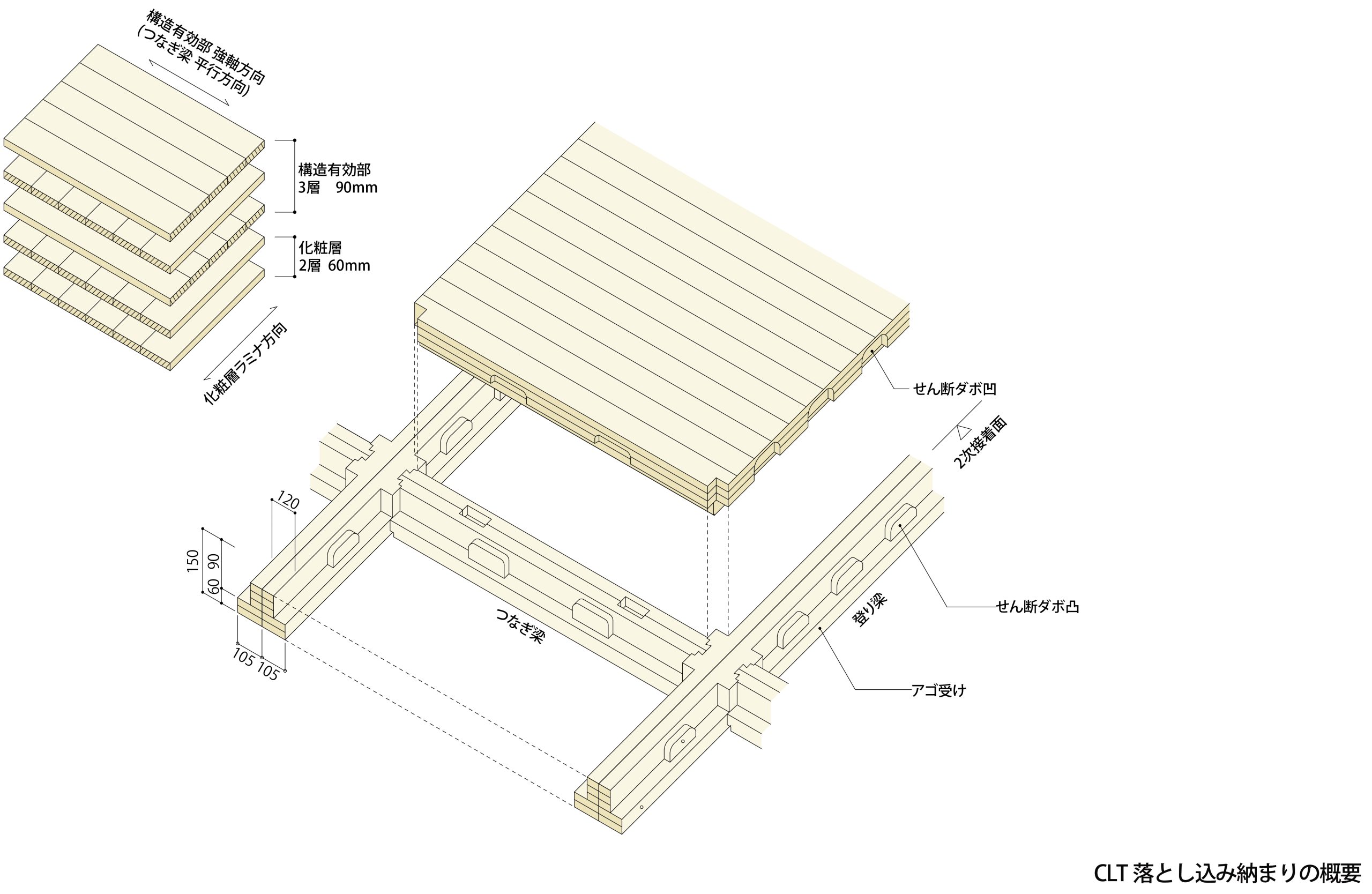 構造有効部 強軸方向
(つなぎ梁 平行方向)

構造有効部
3層　90mm

化粧層
2層 60mm

化粧層ラミナ方向

せん断ダボ凹

2次接着面

120

150

90

60

105

105

つなぎ梁

登り梁

せん断ダボ凸

アゴ受け

CLT 落とし込み納まりの概要